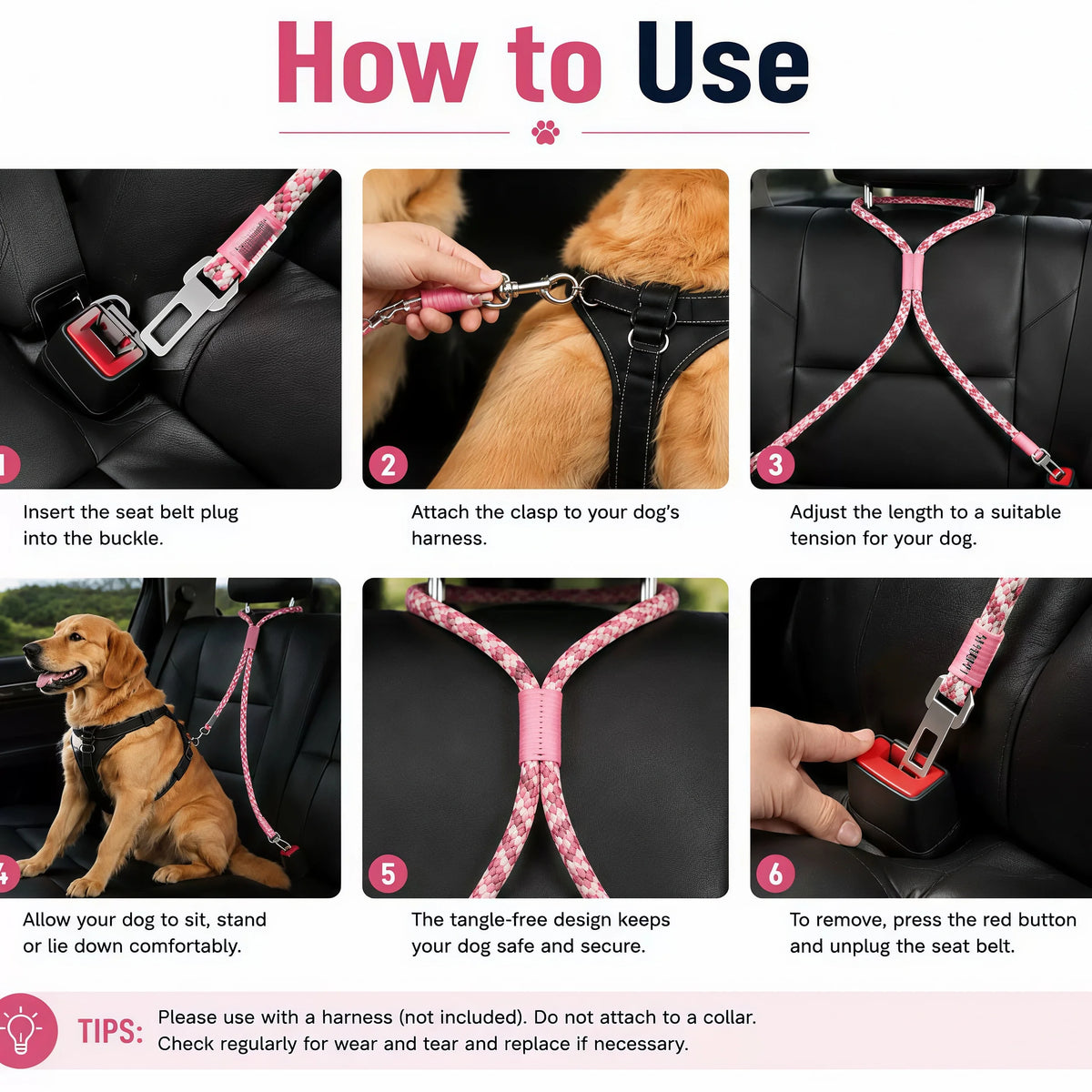 How to Use

1
Insert the seat belt plug into the buckle.

2
Attach the clasp to your dog's harness.

3
Adjust the length to a suitable tension for your dog.

4
Allow your dog to sit, stand or lie down comfortably.

5
The tangle-free design keeps your dog safe and secure.

6
To remove, press the red button and unplug the seat belt.

TIPS: Please use with a harness (not included). Do not attach to a collar. Check regularly for wear and tear and replace if necessary.